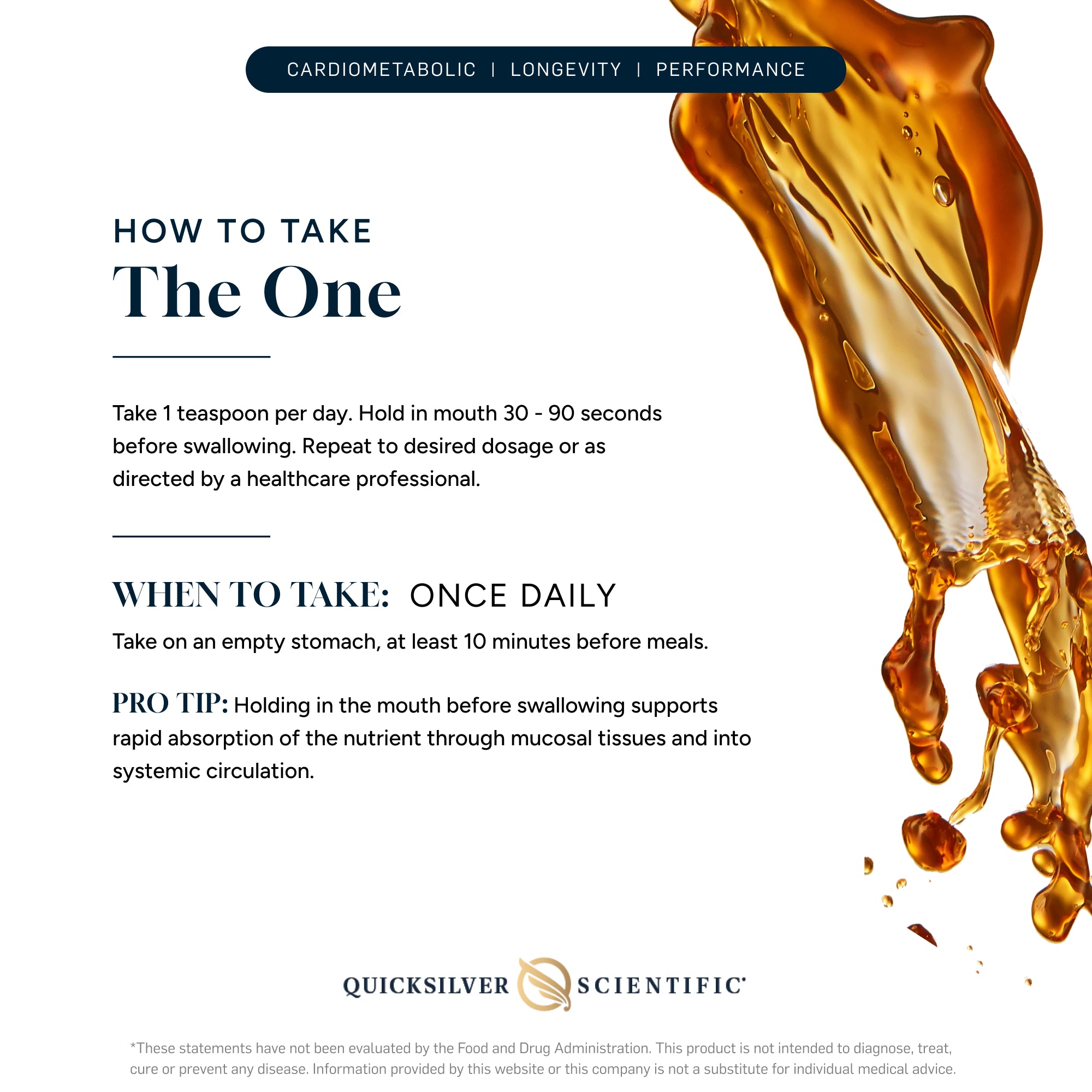 CARDIOMETABOLIC | LONGEVITY | PERFORMANCE

HOW TO TAKE
The One

Take 1 teaspoon per day. Hold in mouth 30 - 90 seconds before swallowing. Repeat to desired dosage or as directed by a healthcare professional.

WHEN TO TAKE: ONCE DAILY

Take on an empty stomach, at least 10 minutes before meals.

PRO TIP: Holding in the mouth before swallowing supports rapid absorption of the nutrient through mucosal tissues and into systemic circulation.

QUICKSILVER SCIENTIFIC

*These statements have not been evaluated by the Food and Drug Administration. This product is not intended to diagnose, treat, cure or prevent any disease. Information provided by this website or this company is not a substitute for individual medical advice.