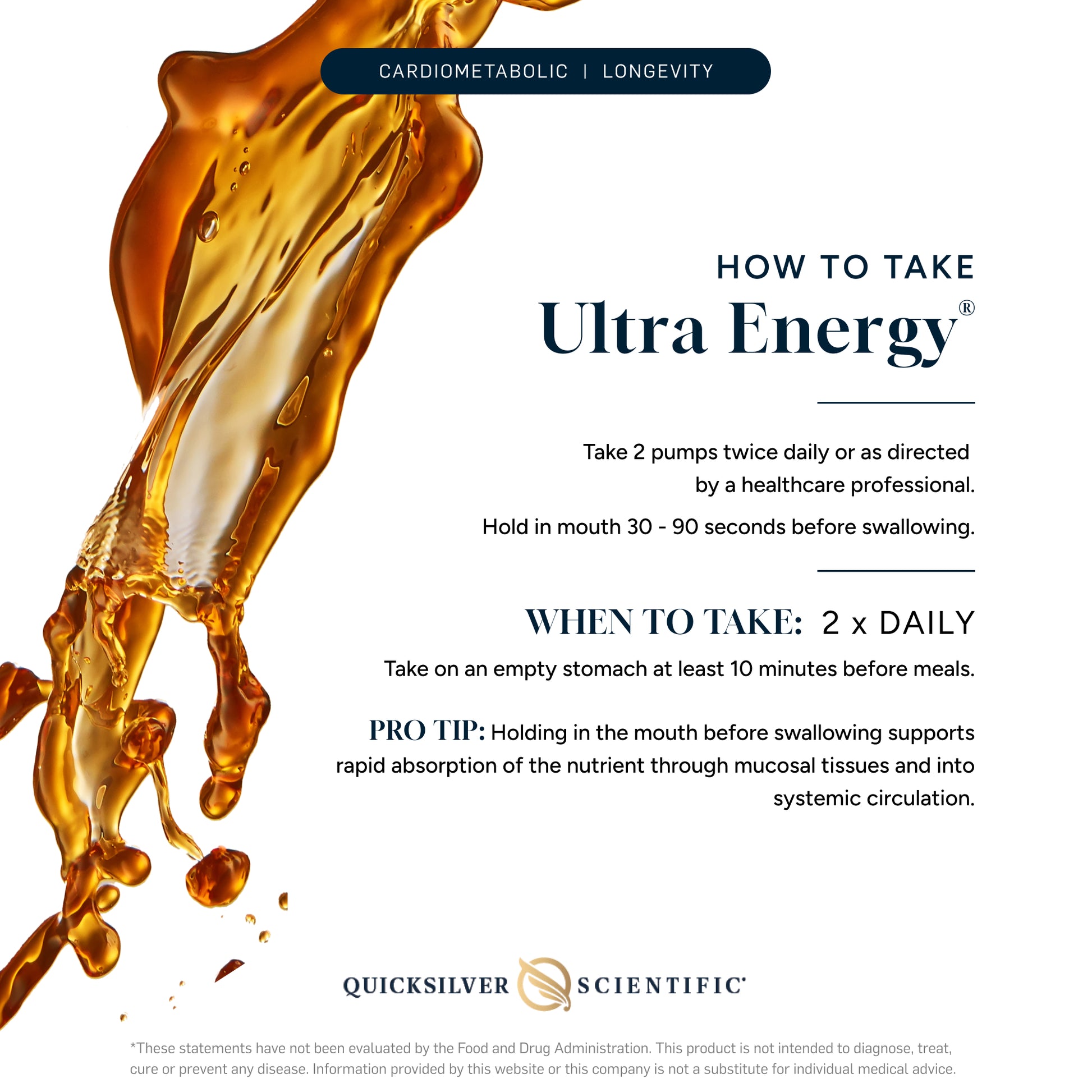 CARDIOMETABOLIC | LONGEVITY

HOW TO TAKE
Ultra Energy®

Take 2 pumps twice daily or as directed by a healthcare professional.

Hold in mouth 30 - 90 seconds before swallowing.

WHEN TO TAKE: 2 x DAILY

Take on an empty stomach at least 10 minutes before meals.

PRO TIP: Holding in the mouth before swallowing supports rapid absorption of the nutrient through mucosal tissues and into systemic circulation.

QUICKSILVER SCIENTIFIC®

*These statements have not been evaluated by the Food and Drug Administration. This product is not intended to diagnose, treat, cure or prevent any disease. Information provided by this website or this company is not a substitute for individual medical advice.